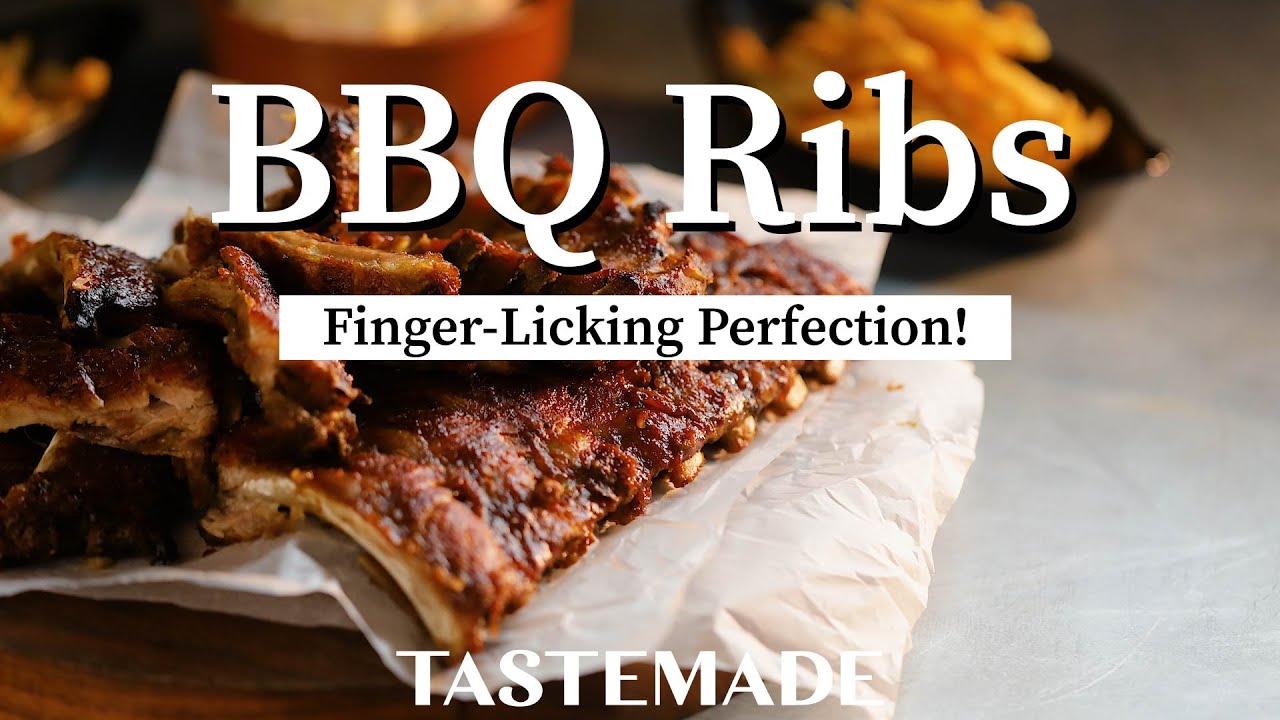 BBQ Ribs

Finger-Licking Perfection!

TASTEMADE